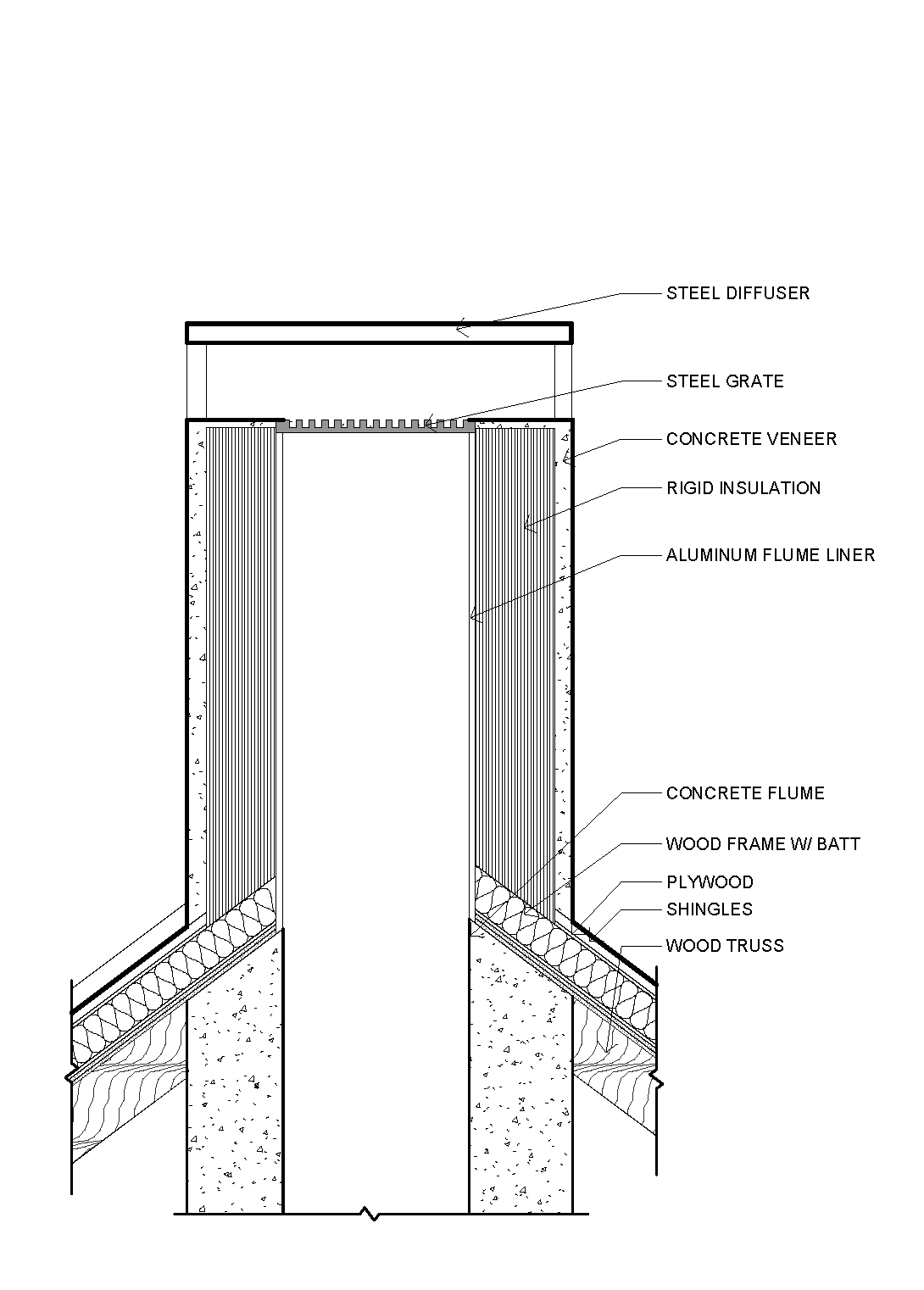 STEEL DIFFUSER

STEEL GRATE

CONCRETE VENEER

RIGID INSULATION

ALUMINUM FLUME LINER

CONCRETE FLUME

WOOD FRAME W/ BATT

PLYWOOD

SHINGLES

WOOD TRUSS